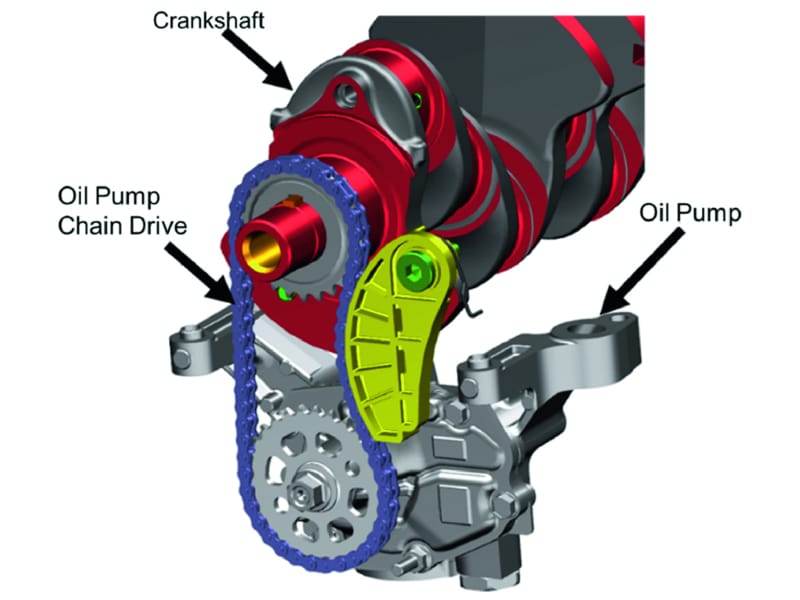 Crankshaft

Oil Pump
Chain Drive

Oil Pump